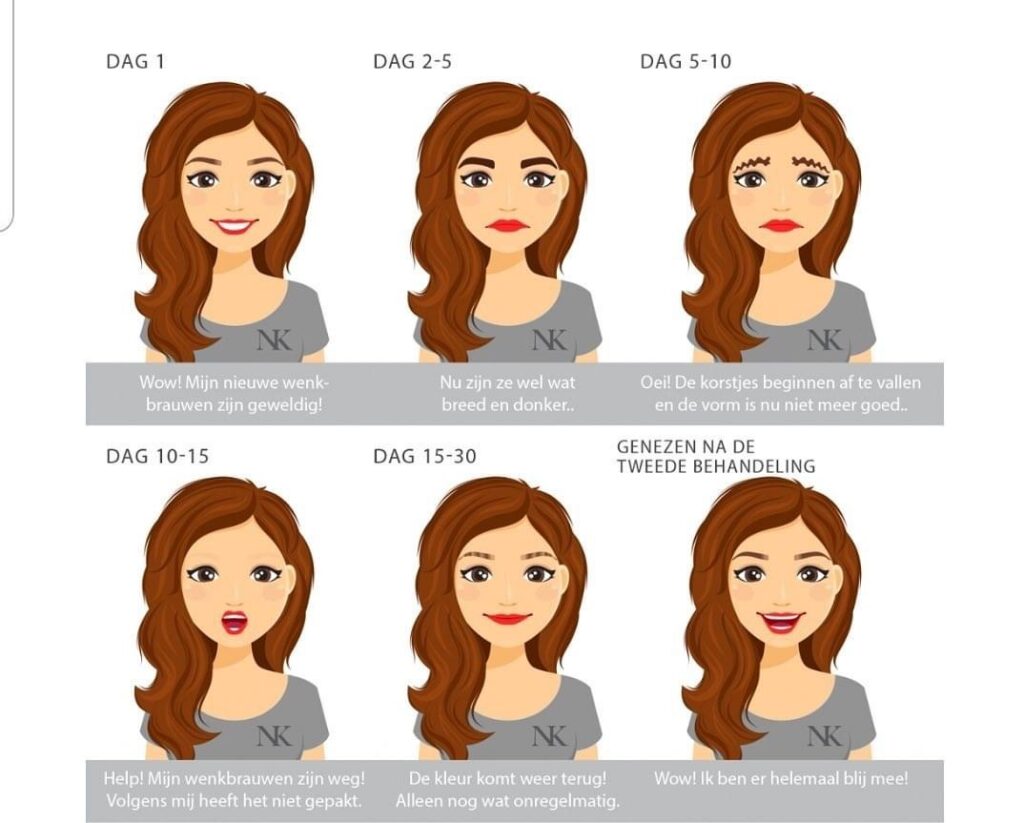 DAG 1

NK

Wow! Mijn nieuwe wenkbrauwen zijn geweldig!

DAG 2-5

NK

Nu zijn ze wel wat breed en donker..

DAG 5-10

NK

Oei! De korstjes beginnen af te vallen en de vorm is nu niet meer goed..

DAG 10-15

NK

Help! Mijn wenkbrauwen zijn weg! Volgens mij heeft het niet gepakt.

DAG 15-30

NK

De kleur komt weer terug! Alleen nog wat onregelmatig.

GENEZEN NA DE TWEEDE BEHANDELING

NK

Wow! Ik ben er helemaal blij mee!